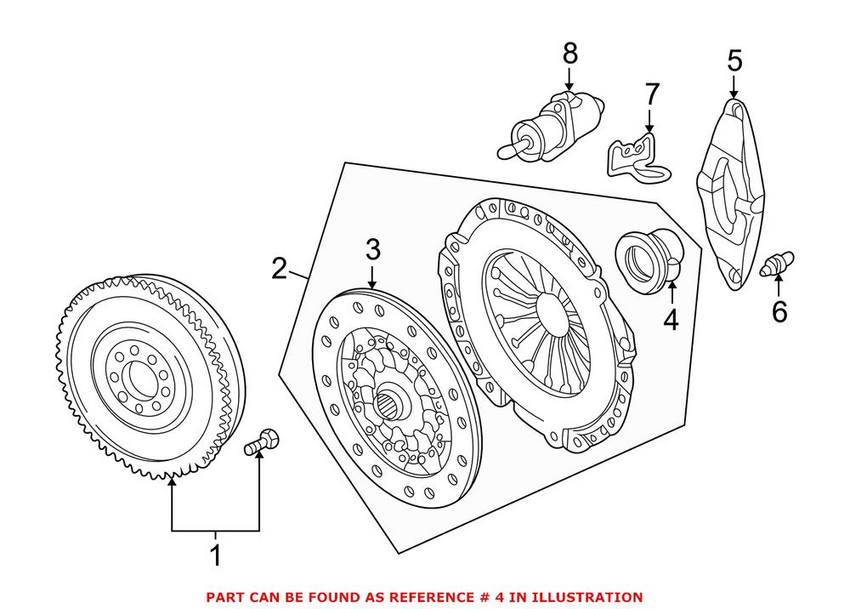 8
7
5
2
3
4
6
1

PART CAN BE FOUND AS REFERENCE # 4 IN ILLUSTRATION